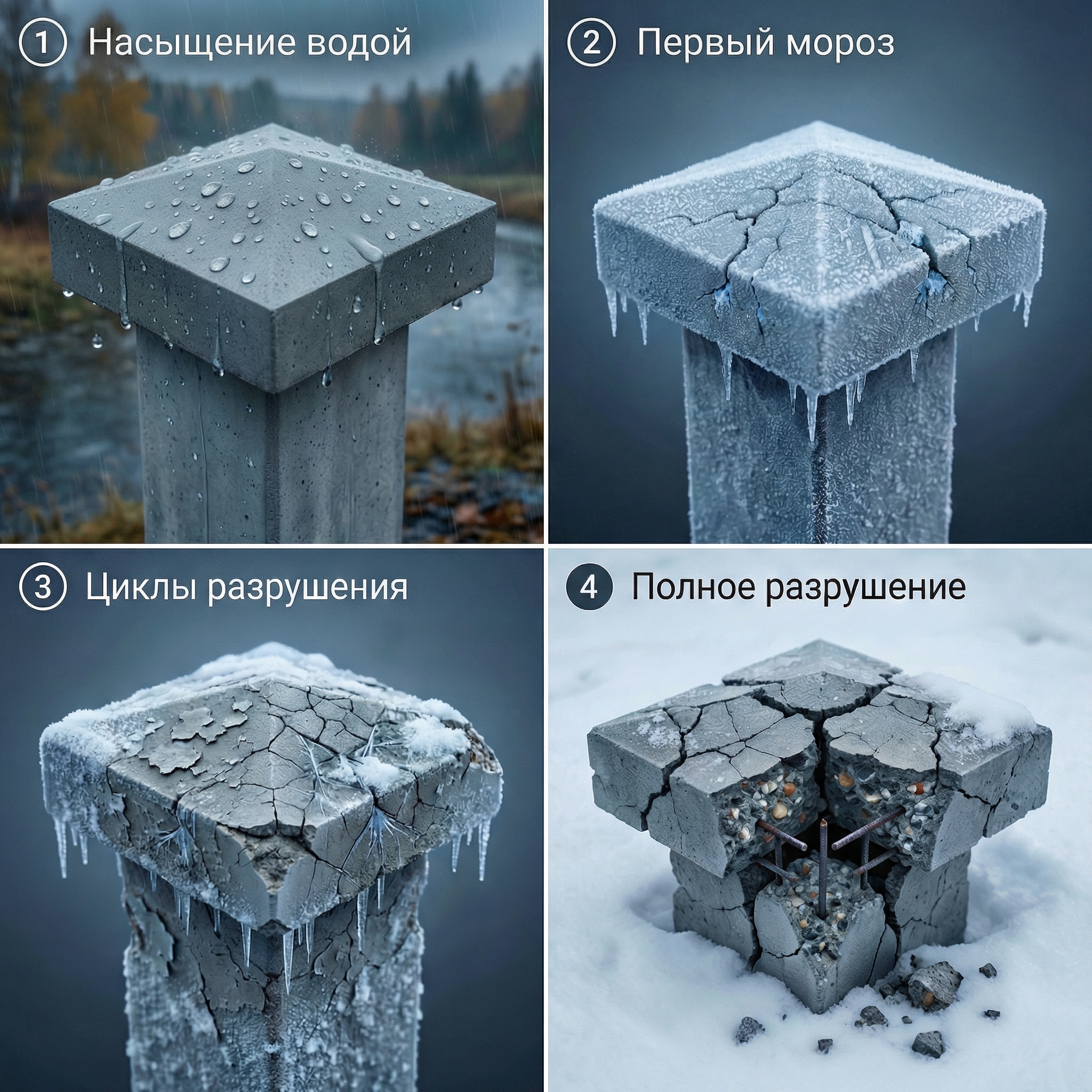 1 Насыщение водой

2 Первый мороз

3 Циклы разрушения

4 Полное разрушение